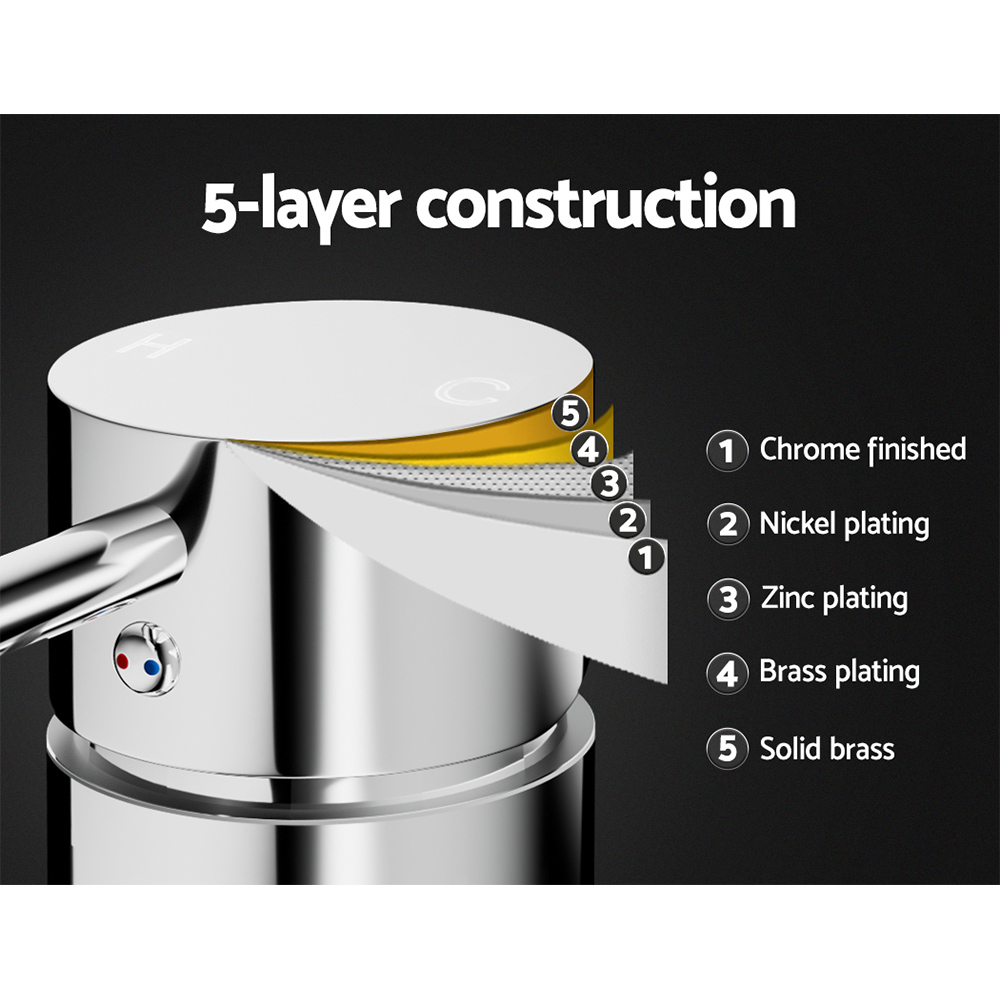 5-layer construction

H C

5 4 3 2 1

1 Chrome finished

2 Nickel plating

3 Zinc plating

4 Brass plating

5 Solid brass