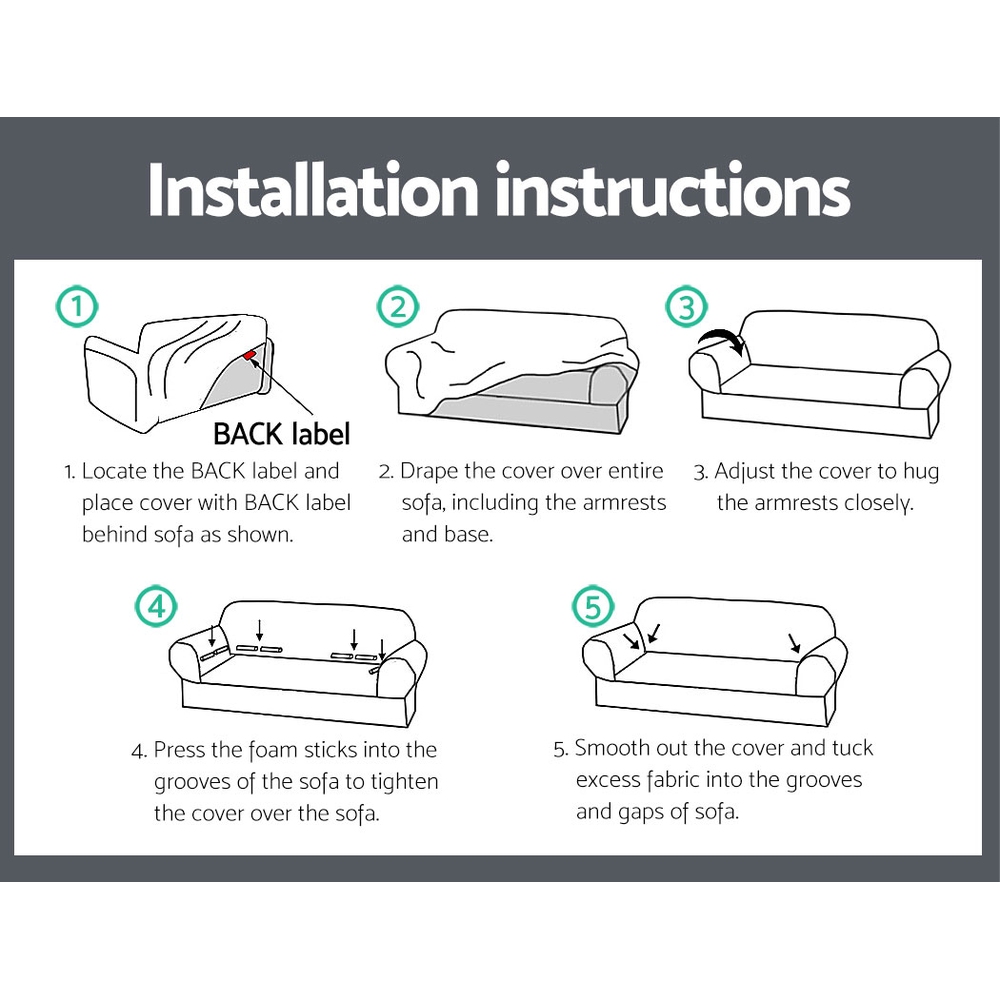 Installation instructions

①

BACK label

1. Locate the BACK label and place cover with BACK label behind sofa as shown.

②

2. Drape the cover over entire sofa, including the armrests and base.

③

3. Adjust the cover to hug the armrests closely.

④

4. Press the foam sticks into the grooves of the sofa to tighten the cover over the sofa.

⑤

5. Smooth out the cover and tuck excess fabric into the grooves and gaps of sofa.