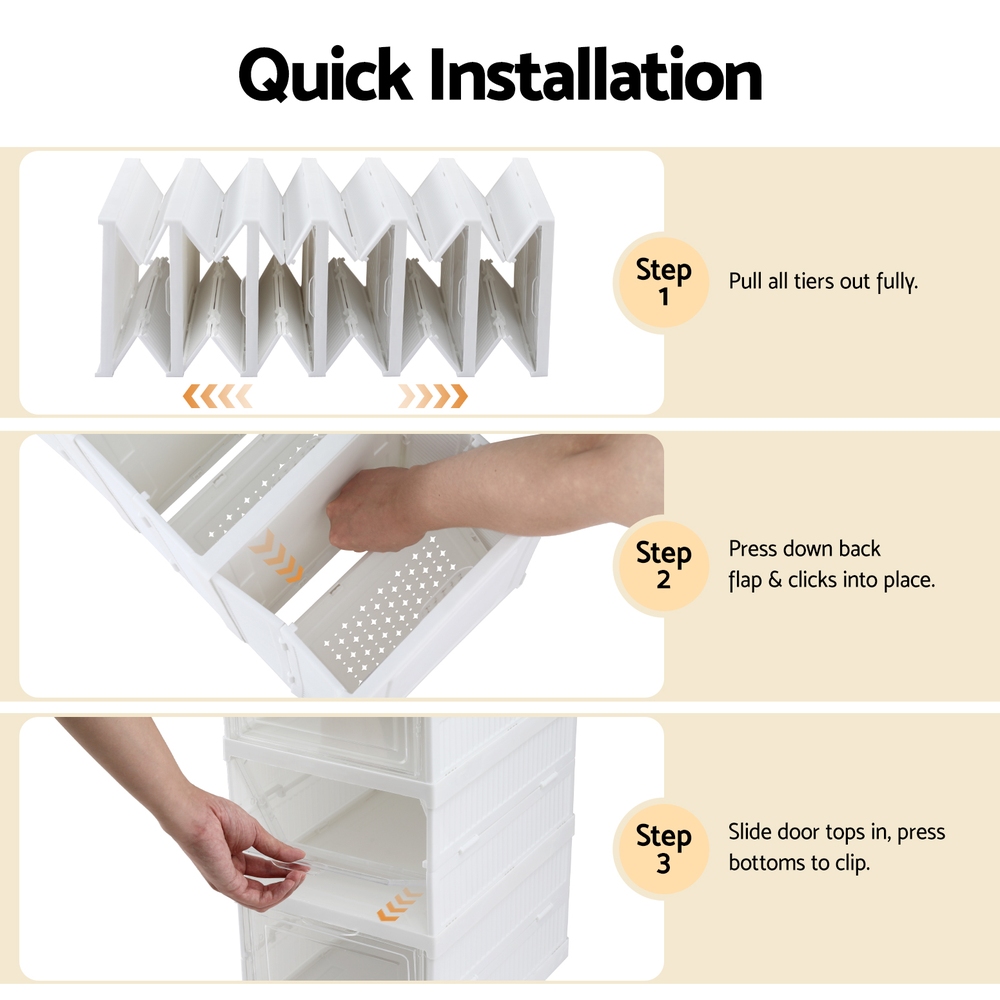 Quick Installation

Step 1

Pull all tiers out fully.

Step 2

Press down back flap & clicks into place.

Step 3

Slide door tops in, press bottoms to clip.