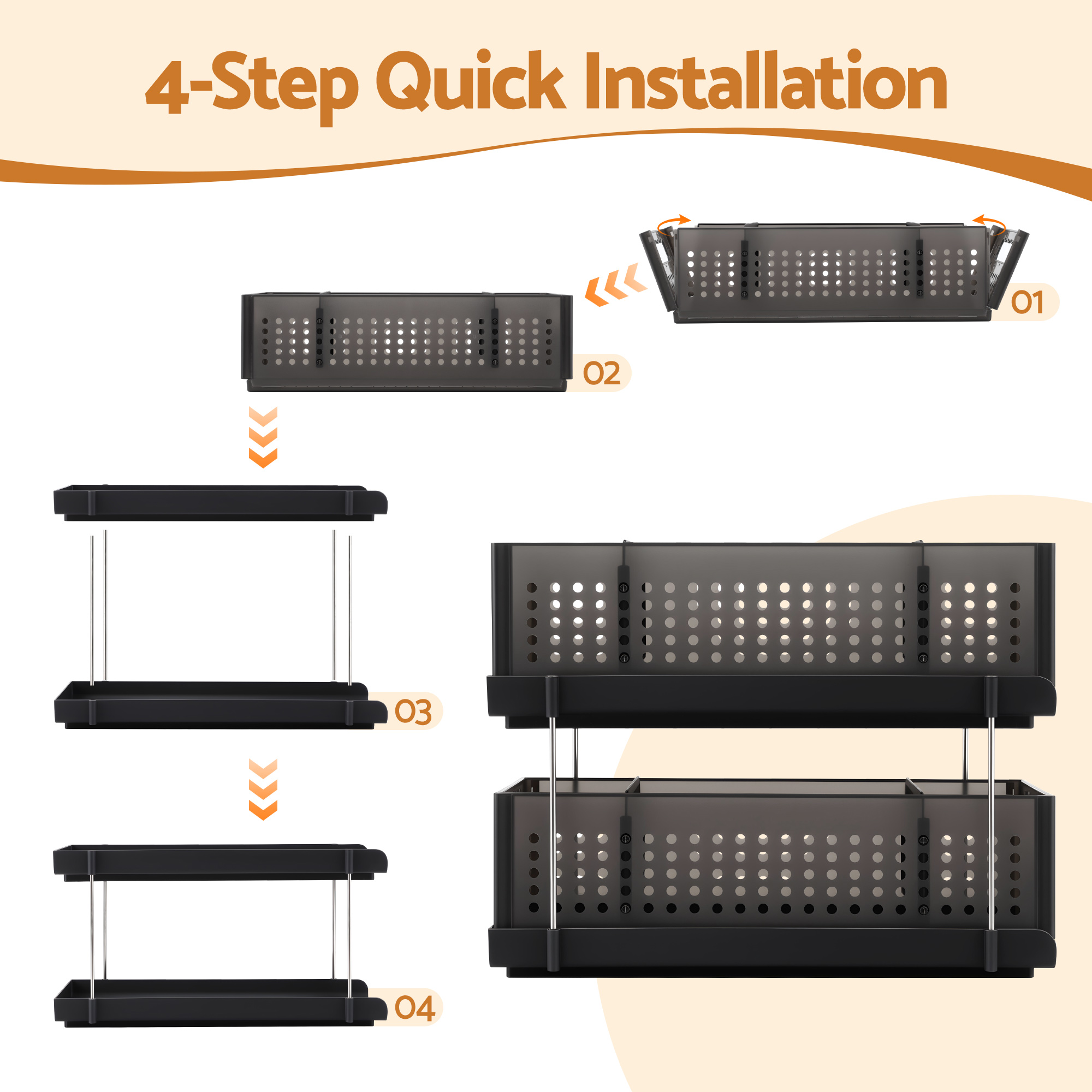 4-Step Quick Installation

01

02

03

04