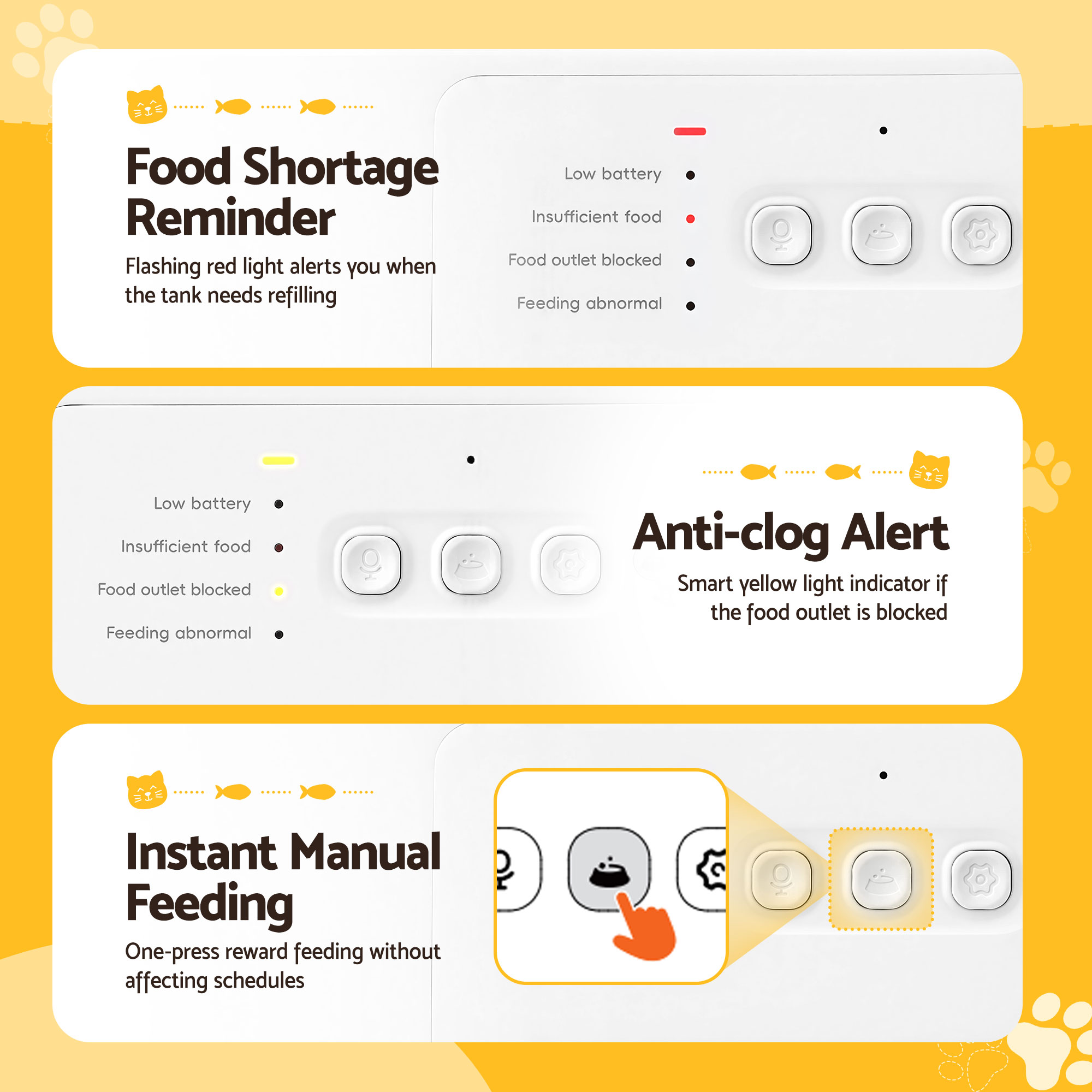 Food Shortage Reminder

Flashing red light alerts you when the tank needs refilling

Low battery

Insufficient food

Food outlet blocked

Feeding abnormal

Low battery

Insufficient food

Food outlet blocked

Feeding abnormal

Anti-clog Alert

Smart yellow light indicator if the food outlet is blocked

Instant Manual Feeding

One-press reward feeding without affecting schedules